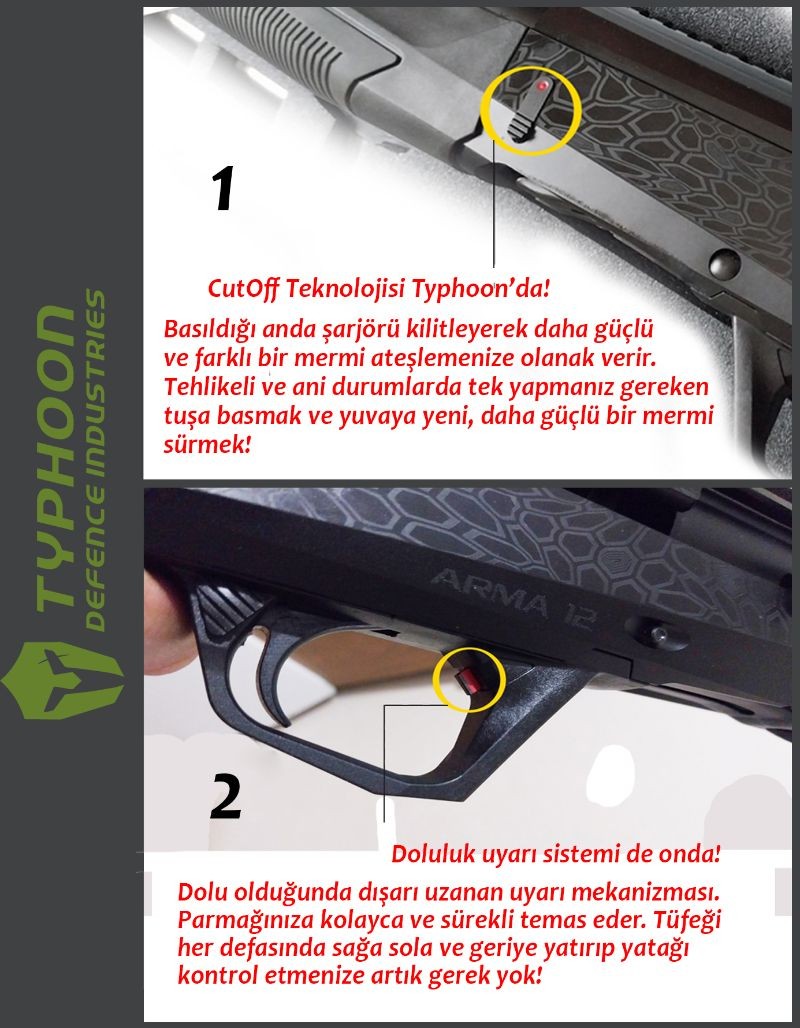 TYPHOON
DEFENCE INDUSTRIES

1

CutOff Teknolojisi Typhoon'da!

Basıldığı anda şarjörü kilitleyerek daha güçlü ve farklı bir mermi ateşlemenize olanak verir. Tehlikeli ve ani durumlarda tek yapmanız gereken tuşa basmak ve yuvaya yeni, daha güçlü bir mermi sürmek!

ARMA 12

2

Doluluk uyarı sistemi de onda!

Dolu olduğunda dışarı uzanan uyarı mekanizması. Parmağınıza kolayca ve sürekli temas eder. Tüfeği her defasında sağa sola ve geriye yatırıp yatağı kontrol etmenize artık gerek yok!