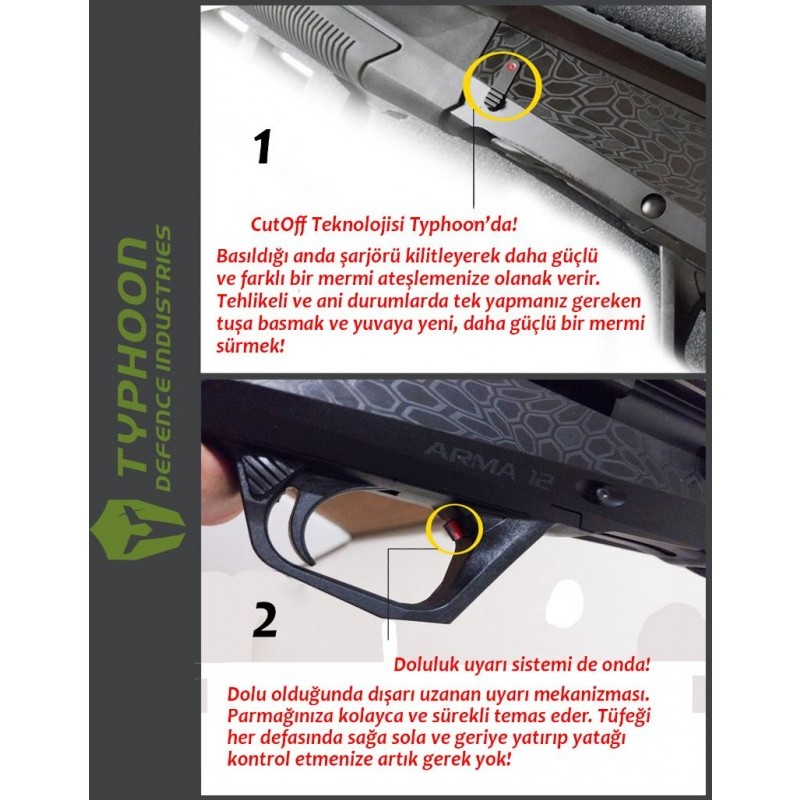 TYPHOON
DEFENCE INDUSTRIES

1

CutOff Teknolojisi Typhoon'da!

Basıldığı anda şarjörü kilitleyerek daha güçlü ve farklı bir mermi ateşlemenize olanak verir. Tehlikeli ve ani durumlarda tek yapmanız gereken tuşa basmak ve yuvaya yeni, daha güçlü bir mermi sürmek!

ARMA 12

2

Doluluk uyarı sistemi de onda!

Dolu olduğunda dışarı uzanan uyarı mekanizması. Parmağınıza kolayca ve sürekli temas eder. Tüfeği her defasında sağa sola ve geriye yatırıp yatağı kontrol etmenize artık gerek yok!